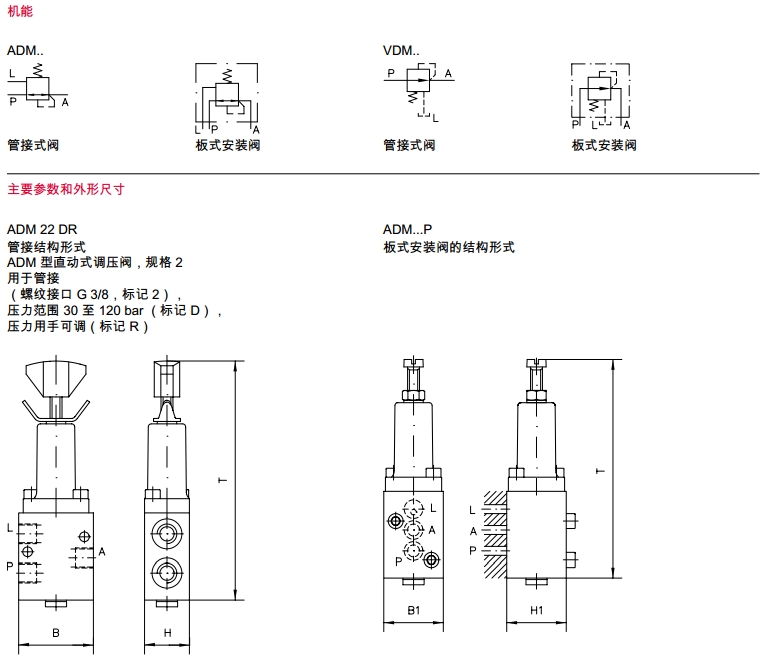 机能

ADM..

L
P
A
管接式阀

L P A
板式安装阀

VDM..

P
A
L
管接式阀

P L A
板式安装阀

主要参数和外形尺寸

ADM 22 DR
管接结构形式
ADM 型直动式调压阀，规格 2
用于管接
（螺纹接口 G 3/8，标记 2），
压力范围 30 至 120 bar（标记 D），
压力用手可调（标记 R）

L
P
A
B
H
T

ADM...P
板式安装阀的结构形式

L
A
P
B1
L
A
P
H1
T