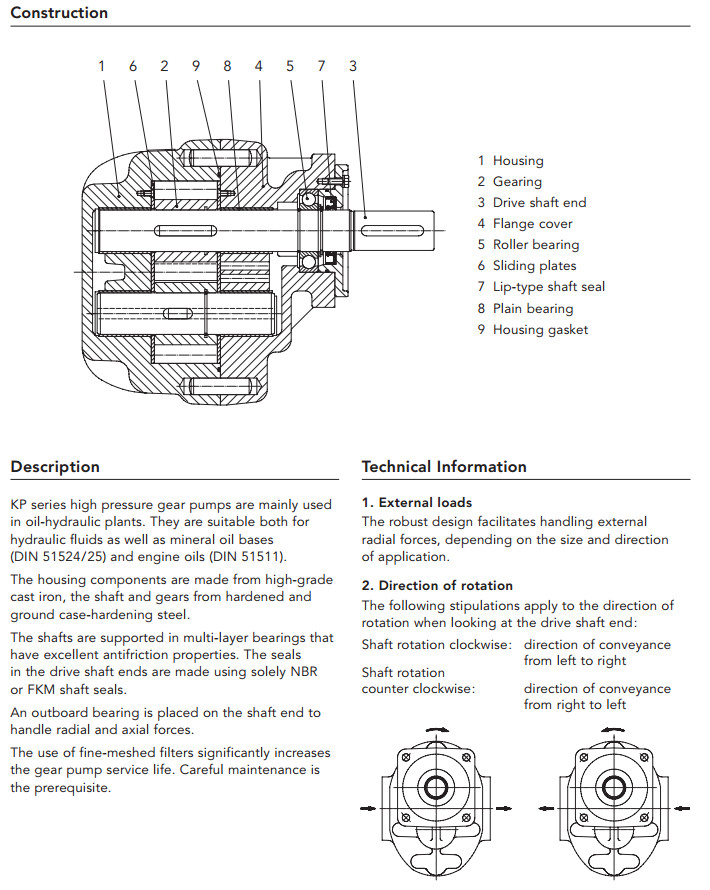 Construction

1 6 2 9 8 4 5 7 3

1 Housing
2 Gearing
3 Drive shaft end
4 Flange cover
5 Roller bearing
6 Sliding plates
7 Lip-type shaft seal
8 Plain bearing
9 Housing gasket

Description

KP series high pressure gear pumps are mainly used in oil-hydraulic plants. They are suitable both for hydraulic fluids as well as mineral oil bases (DIN 51524/25) and engine oils (DIN 51511).

The housing components are made from high-grade cast iron, the shaft and gears from hardened and ground case-hardening steel.

The shafts are supported in multi-layer bearings that have excellent antifriction properties. The seals in the drive shaft ends are made using solely NBR or FKM shaft seals.

An outboard bearing is placed on the shaft end to handle radial and axial forces.

The use of fine-meshed filters significantly increases the gear pump service life. Careful maintenance is the prerequisite.

Technical Information

1. External loads
The robust design facilitates handling external radial forces, depending on the size and direction of application.

2. Direction of rotation
The following stipulations apply to the direction of rotation when looking at the drive shaft end:

Shaft rotation clockwise: direction of conveyance from left to right

Shaft rotation counter clockwise: direction of conveyance from right to left