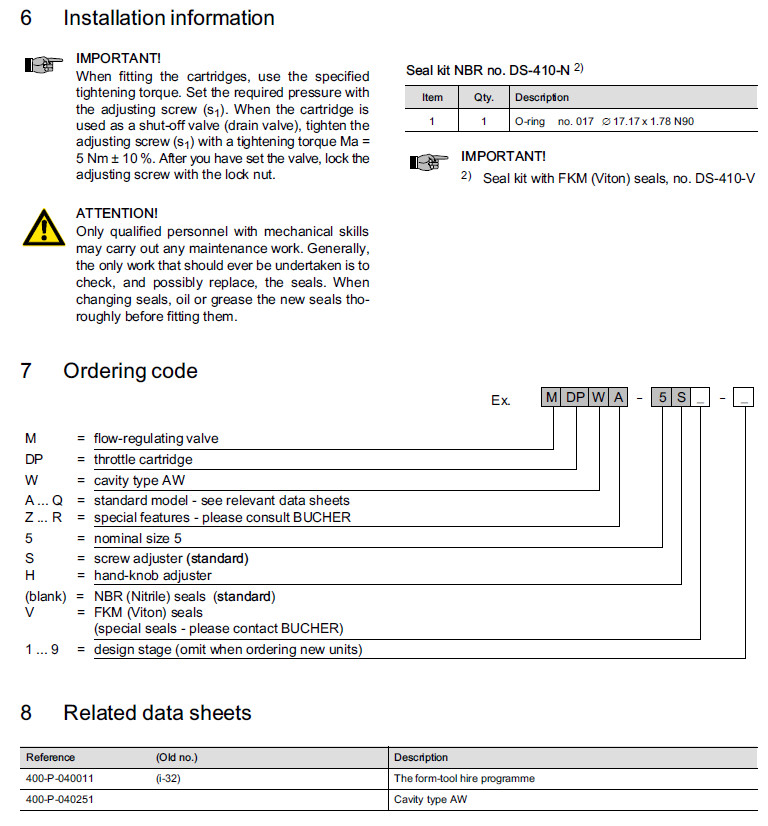 6 Installation information

IMPORTANT!
When fitting the cartridges, use the specified tightening torque. Set the required pressure with the adjusting screw ($s_1$). When the cartridge is used as a shut-off valve (drain valve), tighten the adjusting screw ($s_1$) with a tightening torque Ma = 5 Nm ± 10 %. After you have set the valve, lock the adjusting screw with the lock nut.

ATTENTION!
Only qualified personnel with mechanical skills may carry out any maintenance work. Generally, the only work that should ever be undertaken is to check, and possibly replace, the seals. When changing seals, oil or grease the new seals thoroughly before fitting them.

Seal kit NBR no. DS-410-N $^{2)}$

| Item | Qty. | Description |
|---|---|---|
| 1 | 1 | O-ring no. 017 ∅ 17.17 x 1.78 N90 |

IMPORTANT!
$^{2)}$ Seal kit with FKM (Viton) seals, no. DS-410-V

7 Ordering code

Ex. M DP W A - 5 S _ - _

M = flow-regulating valve
DP = throttle cartridge
W = cavity type AW
A ... Q = standard model - see relevant data sheets
Z ... R = special features - please consult BUCHER
5 = nominal size 5
S = screw adjuster (standard)
H = hand-knob adjuster
(blank) = NBR (Nitrile) seals (standard)
V = FKM (Viton) seals
(special seals - please contact BUCHER)
1 ... 9 = design stage (omit when ordering new units)

8 Related data sheets

| Reference | (Old no.) | Description |
|---|---|---|
| 400-P-040011 | (i-32) | The form-tool hire programme |
| 400-P-040251 | | Cavity type AW |