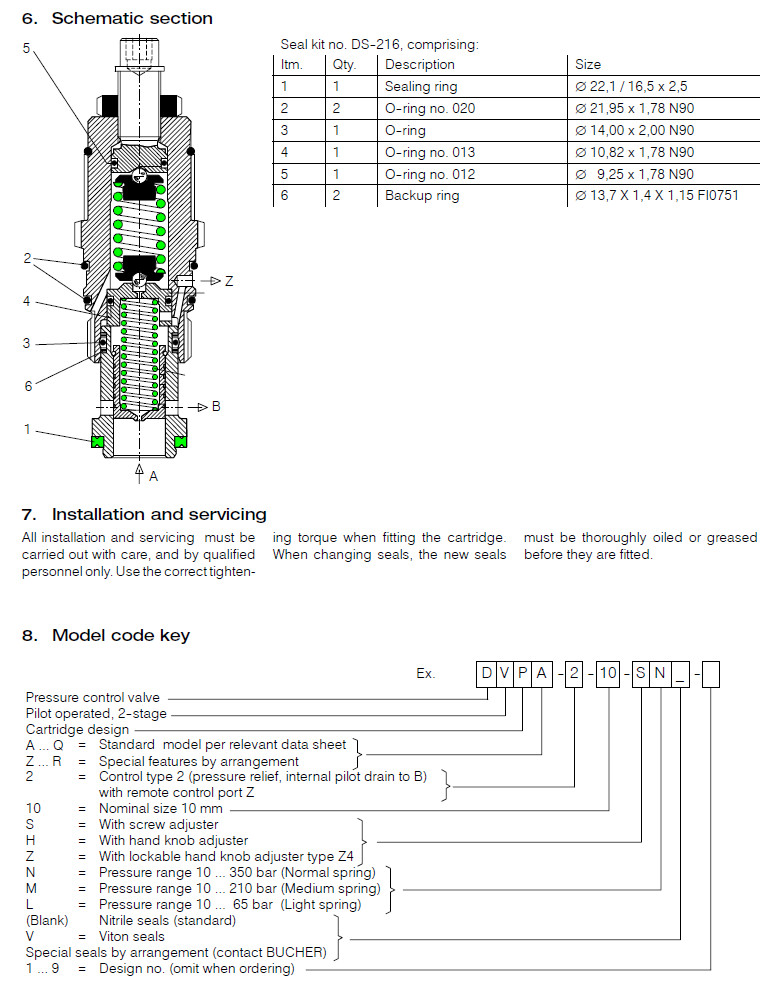 6. Schematic section

5

2

4

3

6

1

Z

B

A

Seal kit no. DS-216, comprising:

| Itm. | Qty. | Description | Size |
|---|---|---|---|
| 1 | 1 | Sealing ring | ∅ 22,1 / 16,5 x 2,5 |
| 2 | 2 | O-ring no. 020 | ∅ 21,95 x 1,78 N90 |
| 3 | 1 | O-ring | ∅ 14,00 x 2,00 N90 |
| 4 | 1 | O-ring no. 013 | ∅ 10,82 x 1,78 N90 |
| 5 | 1 | O-ring no. 012 | ∅ 9,25 x 1,78 N90 |
| 6 | 2 | Backup ring | ∅ 13,7 X 1,4 X 1,15 FI0751 |

7. Installation and servicing

All installation and servicing must be carried out with care, and by qualified personnel only. Use the correct tightening torque when fitting the cartridge. When changing seals, the new seals must be thoroughly oiled or greased before they are fitted.

8. Model code key

Ex. D V P A - 2 - 10 - S N _ -

Pressure control valve
Pilot operated, 2-stage
Cartridge design
A ... Q = Standard model per relevant data sheet
Z ... R = Special features by arrangement
2 = Control type 2 (pressure relief, internal pilot drain to B) with remote control port Z
10 = Nominal size 10 mm
S = With screw adjuster
H = With hand knob adjuster
Z = With lockable hand knob adjuster type Z4
N = Pressure range 10 ... 350 bar (Normal spring)
M = Pressure range 10 ... 210 bar (Medium spring)
L = Pressure range 10 ... 65 bar (Light spring)
(Blank) Nitrile seals (standard)
V = Viton seals
Special seals by arrangement (contact BUCHER)
1 ... 9 = Design no. (omit when ordering)