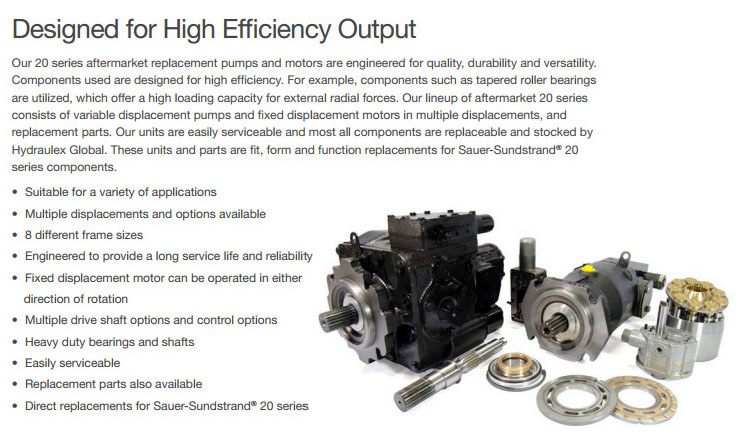 Designed for High Efficiency Output

Our 20 series aftermarket replacement pumps and motors are engineered for quality, durability and versatility. Components used are designed for high efficiency. For example, components such as tapered roller bearings are utilized, which offer a high loading capacity for external radial forces. Our lineup of aftermarket 20 series consists of variable displacement pumps and fixed displacement motors in multiple displacements, and replacement parts. Our units are easily serviceable and most all components are replaceable and stocked by Hydraulex Global. These units and parts are fit, form and function replacements for Sauer-Sundstrand® 20 series components.

• Suitable for a variety of applications
• Multiple displacements and options available
• 8 different frame sizes
• Engineered to provide a long service life and reliability
• Fixed displacement motor can be operated in either direction of rotation
• Multiple drive shaft options and control options
• Heavy duty bearings and shafts
• Easily serviceable
• Replacement parts also available
• Direct replacements for Sauer-Sundstrand® 20 series