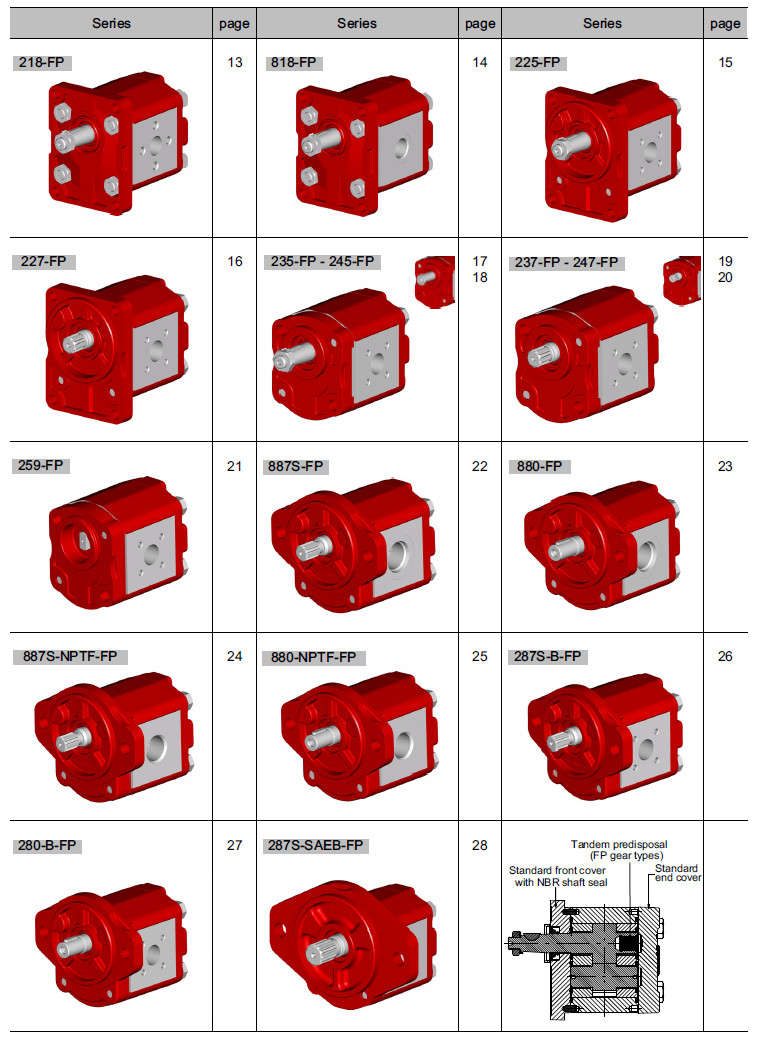 | Series | page | Series | page | Series | page |
|---|---|---|---|---|---|
| 218-FP | 13 | 818-FP | 14 | 225-FP | 15 |
| 227-FP | 16 | 235-FP - 245-FP | 17 18 | 237-FP - 247-FP | 19 20 |
| 259-FP | 21 | 887S-FP | 22 | 880-FP | 23 |
| 887S-NPTF-FP | 24 | 880-NPTF-FP | 25 | 287S-B-FP | 26 |
| 280-B-FP | 27 | 287S-SAEB-FP | 28 | Tandem predisposal (FP gear types) Standard front cover with NBR shaft seal Standard end cover | |